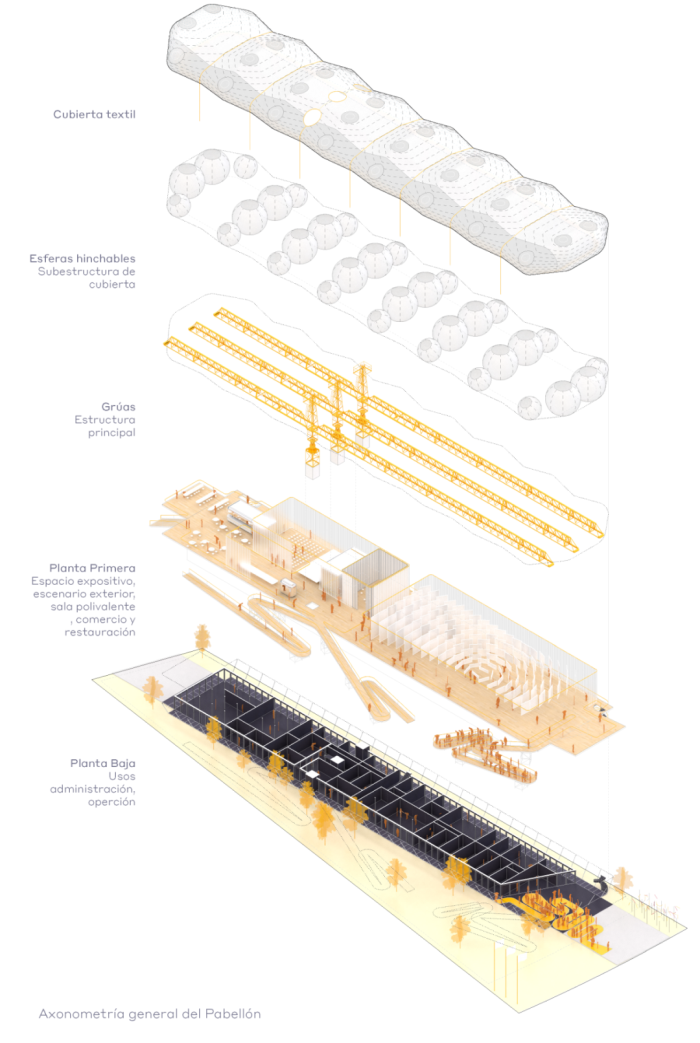 Cubierta textil

Esferas hinchables
Subestructura de cubierta

Grúas
Estructura principal

Planta Primera
Espacio expositivo, escenario exterior, sala polivalente , comercio y restauración

Planta Baja
Usos administración, operción

Axonometría general del Pabellón